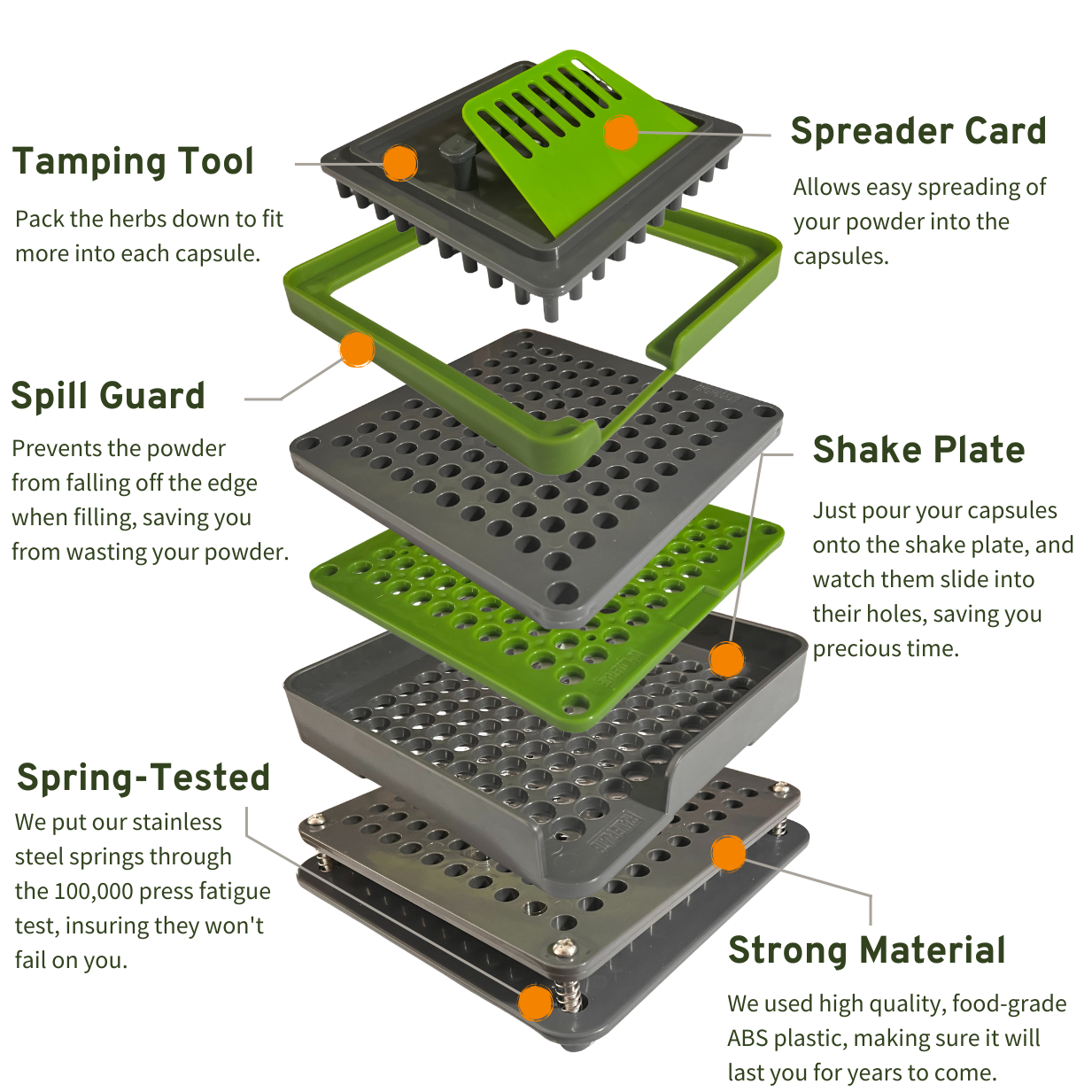 Tamping Tool

Pack the herbs down to fit more into each capsule.

Spreader Card

Allows easy spreading of your powder into the capsules.

Spill Guard

Prevents the powder from falling off the edge when filling, saving you from wasting your powder.

Shake Plate

Just pour your capsules onto the shake plate, and watch them slide into their holes, saving you precious time.

Spring-Tested

We put our stainless steel springs through the 100,000 press fatigue test, insuring they won't fail on you.

Strong Material

We used high quality, food-grade ABS plastic, making sure it will last you for years to come.